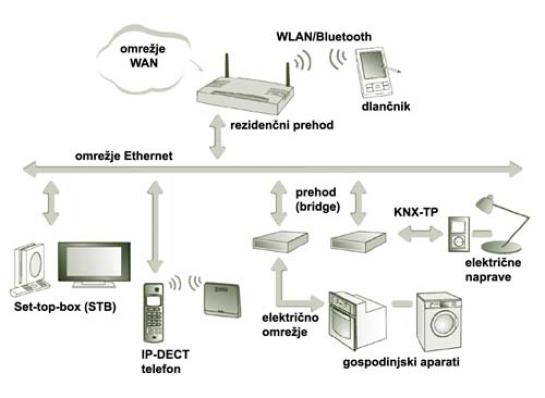 omrežje WAN

WLAN/Bluetooth

dlančnik

rezidenčni prehod

omrežje Ethernet

prehod (bridge)

KNX-TP

električne naprave

Set-top-box (STB)

IP-DECT telefon

električno omrežje

gospodinjski aparati